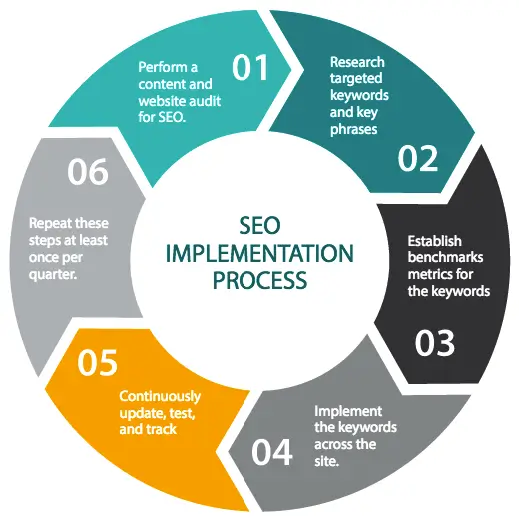 SEO IMPLEMENTATION PROCESS

01
Perform a content and website audit for SEO.

02
Research targeted keywords and key phrases

03
Establish benchmarks metrics for the keywords

04
Implement the keywords across the site.

05
Continuously update, test, and track

06
Repeat these steps at least once per quarter.